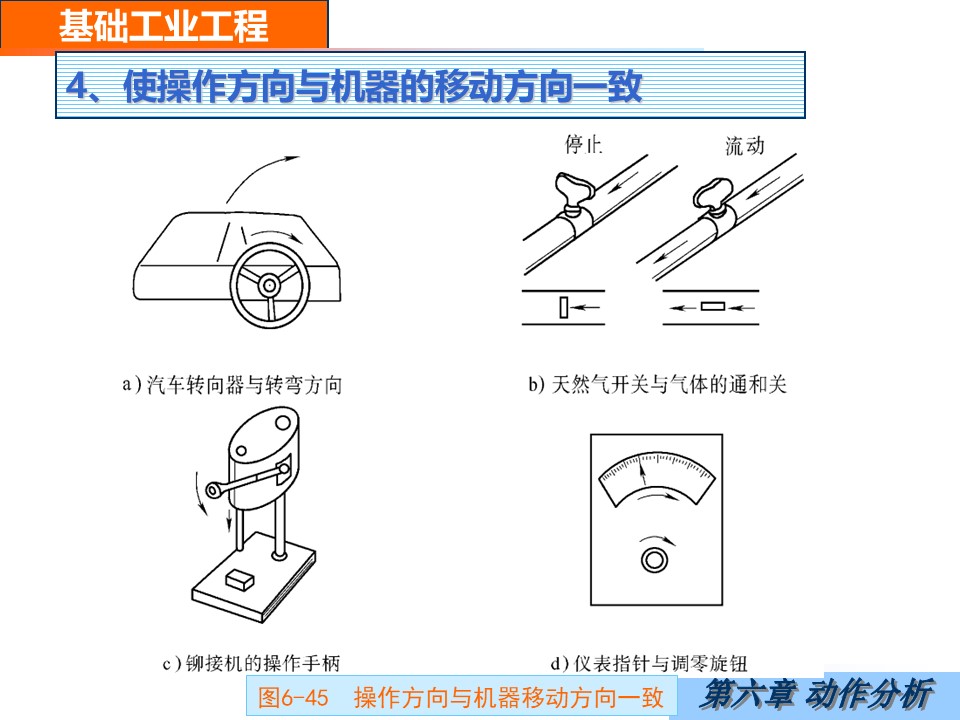 基础工业工程

4、使操作方向与机器的移动方向一致

停止

流动

a) 汽车转向器与转弯方向

b) 天然气开关与气体的通和关

c) 铆接机的操作手柄

d) 仪表指针与调零旋钮

图6-45 操作方向与机器移动方向一致

第六章 动作分析