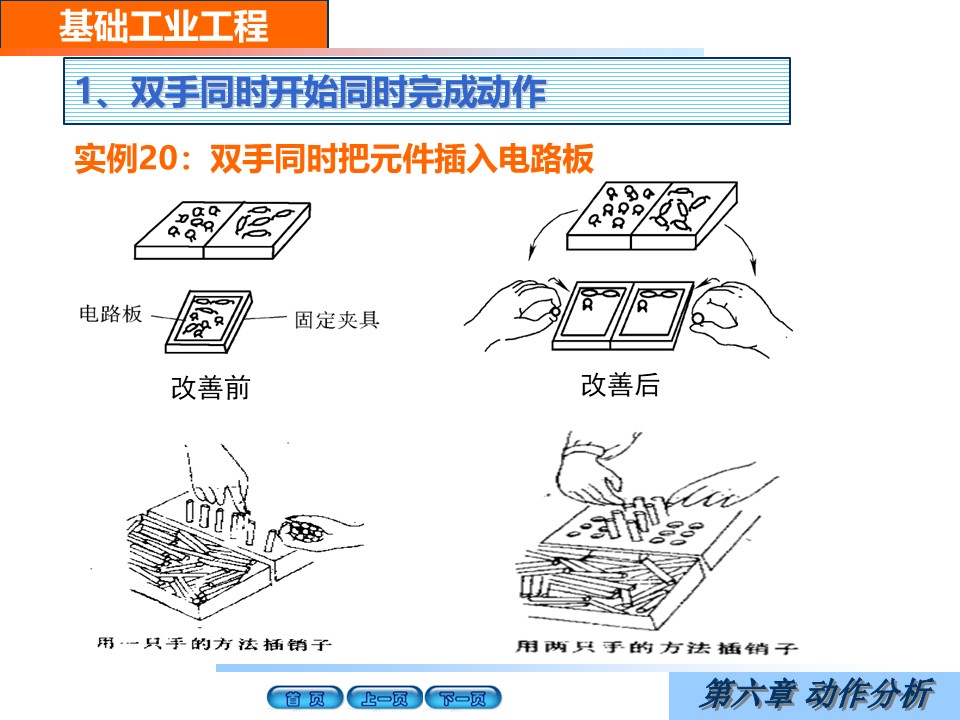 基础工业工程

1、双手同时开始同时完成动作

实例20：双手同时把元件插入电路板

电路板

固定夹具

改善前

改善后

用一只手的方法插销子

用两只手的方法插销子

首页 上一页 下一页

第六章 动作分析